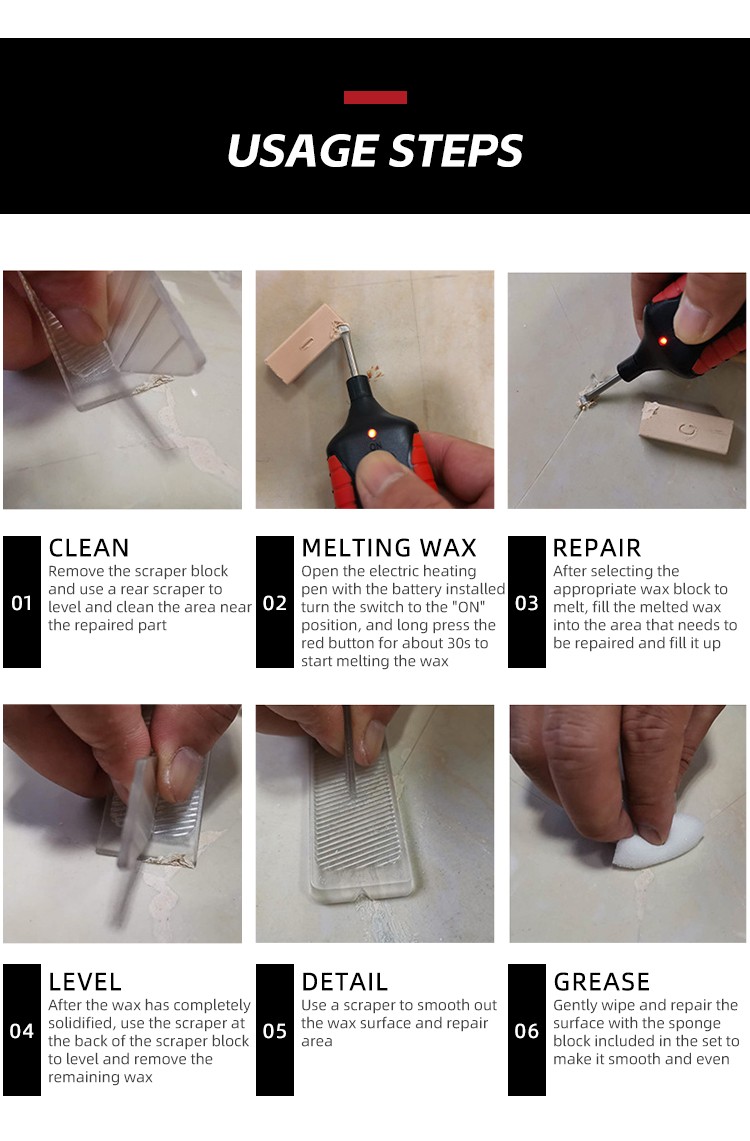 USAGE STEPS

01
CLEAN
Remove the scraper block and use a rear scraper to level and clean the area near the repaired part

02
MELTING WAX
Open the electric heating pen with the battery installed turn the switch to the "ON" position, and long press the red button for about 30s to start melting the wax

03
REPAIR
After selecting the appropriate wax block to melt, fill the melted wax into the area that needs to be repaired and fill it up

04
LEVEL
After the wax has completely solidified, use the scraper at the back of the scraper block to level and remove the remaining wax

05
DETAIL
Use a scraper to smooth out the wax surface and repair area

06
GREASE
Gently wipe and repair the surface with the sponge block included in the set to make it smooth and even