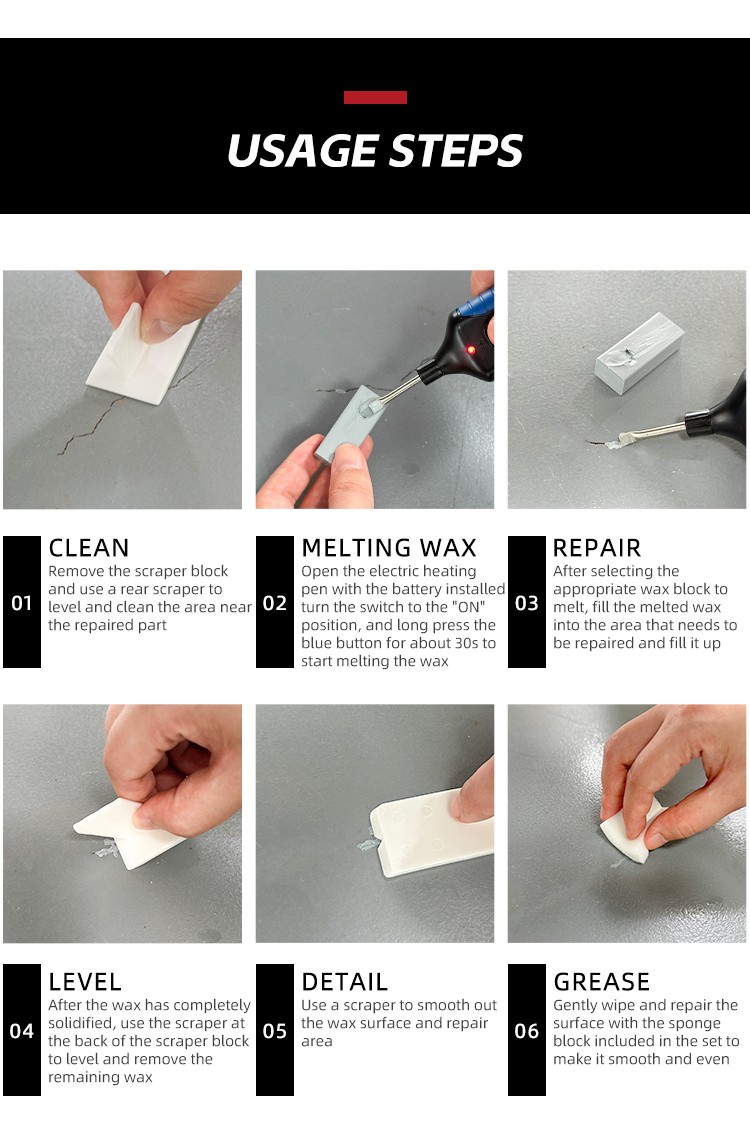 USAGE STEPS

01
CLEAN
Remove the scraper block and use a rear scraper to level and clean the area near the repaired part

02
MELTING WAX
Open the electric heating pen with the battery installed turn the switch to the "ON" position, and long press the blue button for about 30s to start melting the wax

03
REPAIR
After selecting the appropriate wax block to melt, fill the melted wax into the area that needs to be repaired and fill it up

04
LEVEL
After the wax has completely solidified, use the scraper at the back of the scraper block to level and remove the remaining wax

05
DETAIL
Use a scraper to smooth out the wax surface and repair area

06
GREASE
Gently wipe and repair the surface with the sponge block included in the set to make it smooth and even